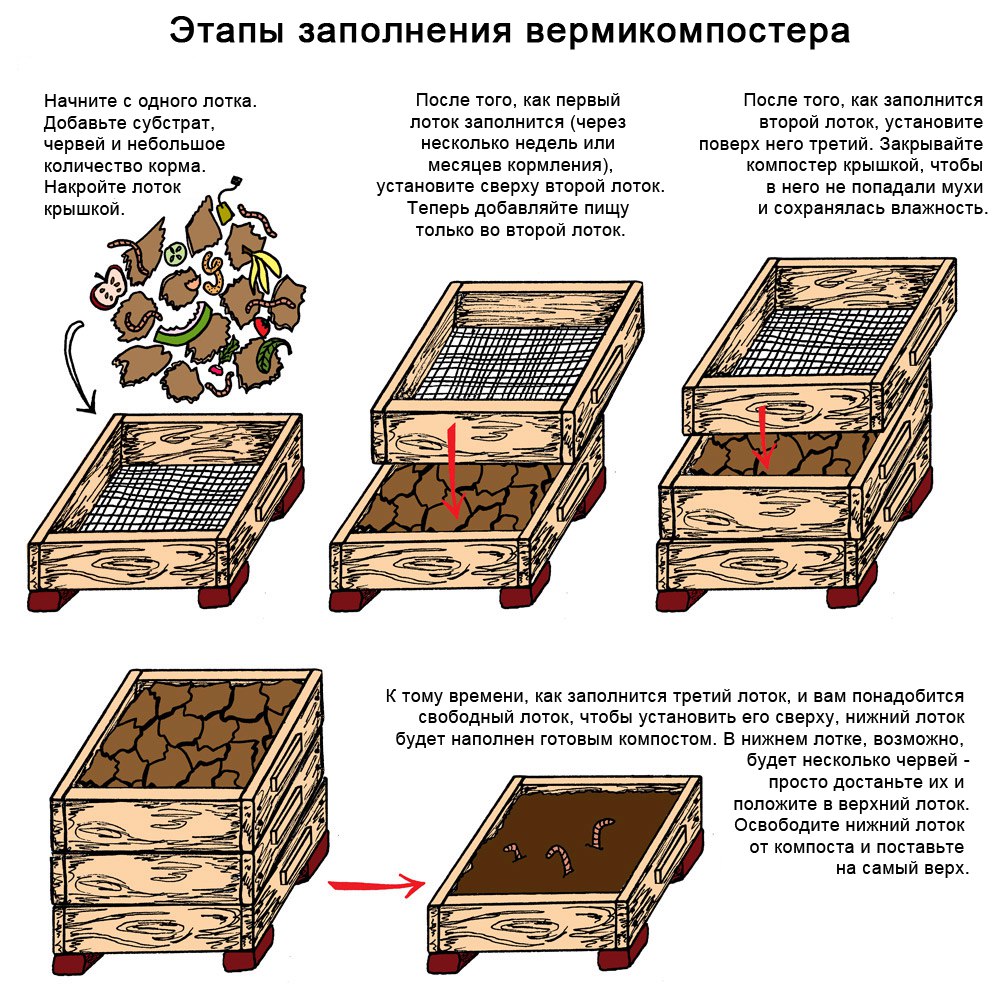 Этапы заполнения вермикомпостера

Начните с одного лотка. Добавьте субстрат, червей и небольшое количество корма. Накройте лоток крышкой.

После того, как первый лоток заполнится (через несколько недель или месяцев кормления), установите сверху второй лоток. Теперь добавляйте пищу только во второй лоток.

После того, как заполнится второй лоток, установите поверх него третий. Закрывайте компостер крышкой, чтобы в него не попадали мухи и сохранялась влажность.

К тому времени, как заполнится третий лоток, и вам понадобится свободный лоток, чтобы установить его сверху, нижний лоток будет наполнен готовым компостом. В нижнем лотке, возможно, будет несколько червей - просто достаньте их и положите в верхний лоток. Освободите нижний лоток от компоста и поставьте на самый верх.