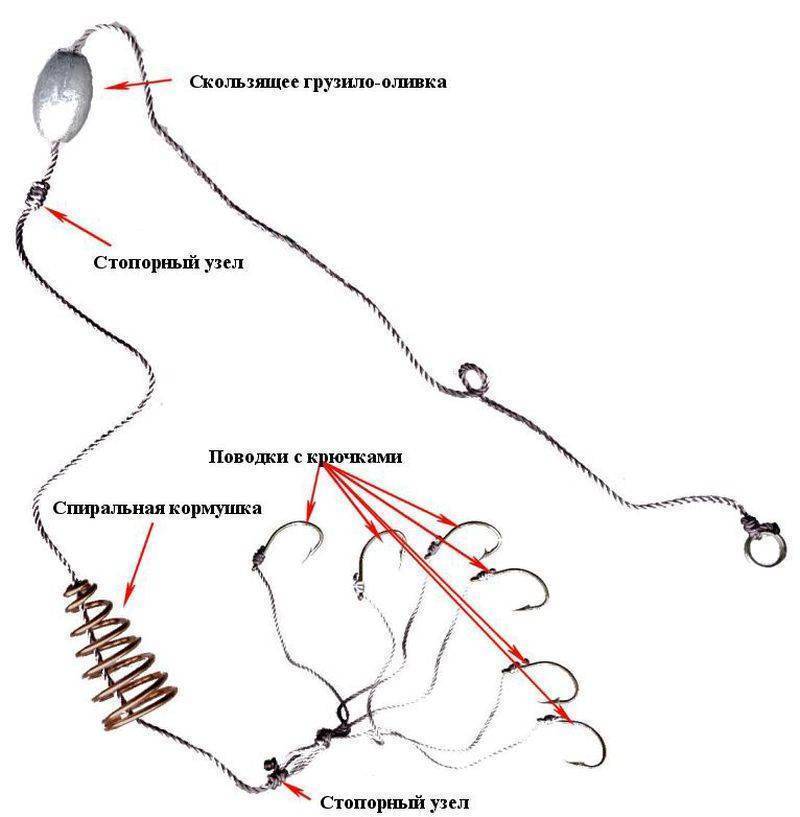 Скользящее грузило-оливка

Стопорный узел

Поводки с крючками

Спиральная кормушка

Стопорный узел